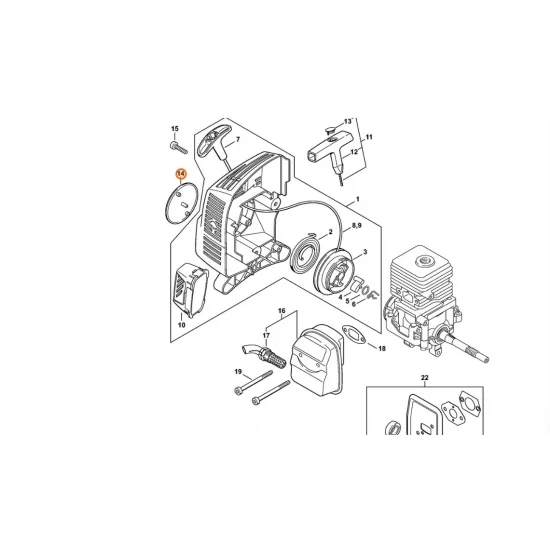 15
7
13
11
12
14
1
8,9
2
3
4
5
6
10
16
17
18
19
22